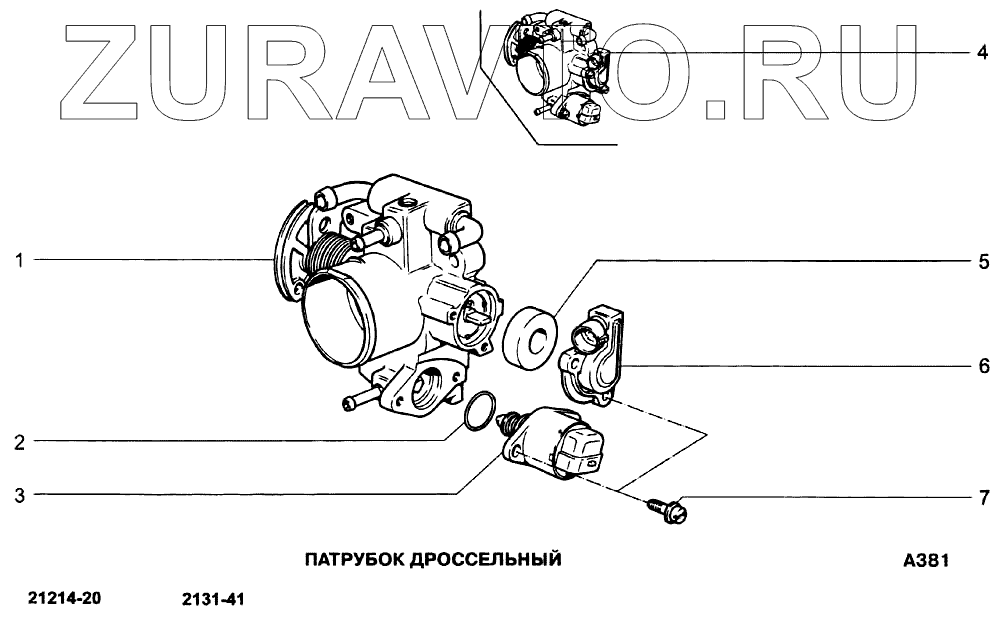 ZURAVTO.RU

4

1

5

6

2

3

7

ПАТРУБОК ДРОССЕЛЬНЫЙ

A381

21214-20

2131-41